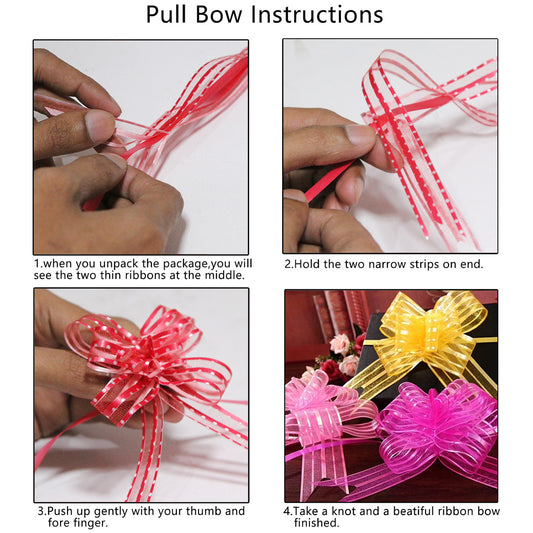 Pull Bow Instructions

1.when you unpack the package,you will see the two thin ribbons at the middle.

2.Hold the two narrow strips on end.

3.Push up gently with your thumb and fore finger.

4.Take a knot and a beatiful ribbon bow finished.