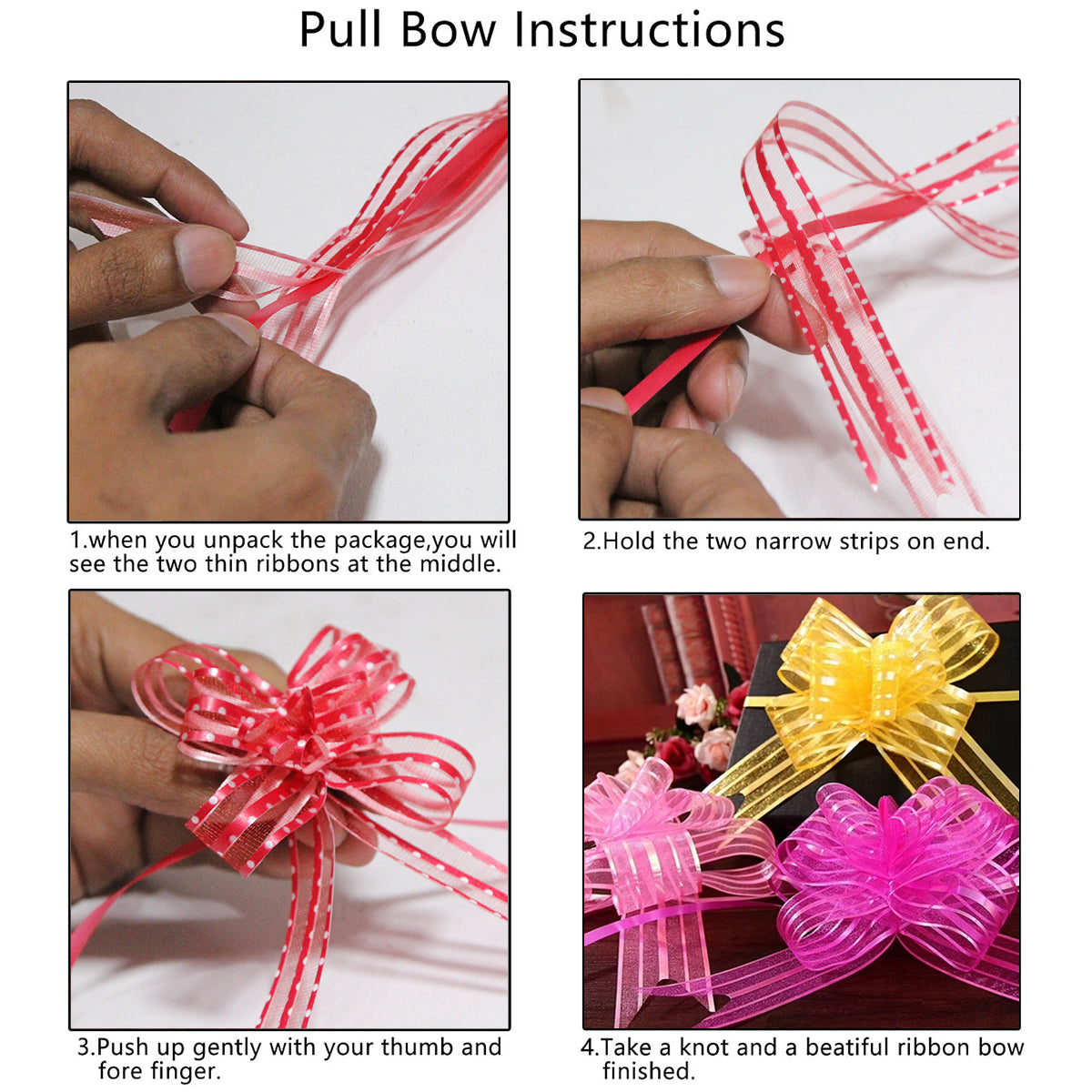 Pull Bow Instructions

1.when you unpack the package,you will see the two thin ribbons at the middle.

2.Hold the two narrow strips on end.

3.Push up gently with your thumb and fore finger.

4.Take a knot and a beatiful ribbon bow finished.