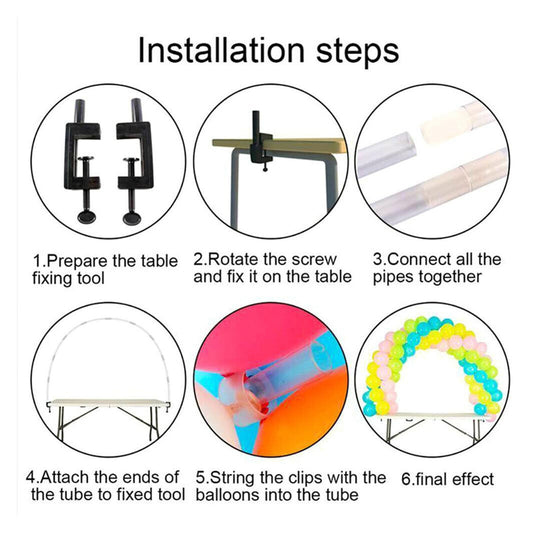 Installation steps

1.Prepare the table fixing tool

2.Rotate the screw and fix it on the table

3.Connect all the pipes together

4.Attach the ends of the tube to fixed tool

5.String the clips with the balloons into the tube

6.final effect