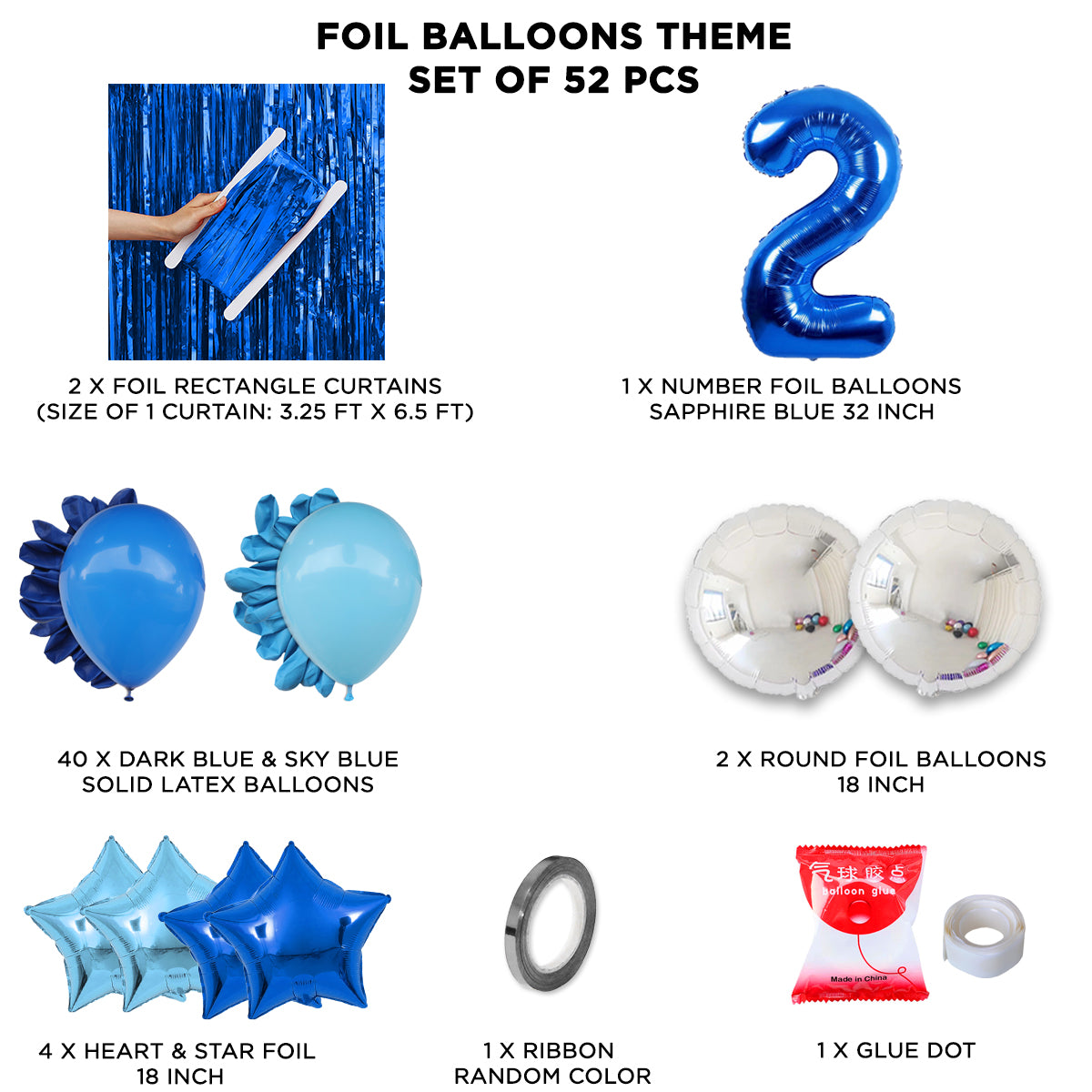 FOIL BALLOONS THEME
SET OF 52 PCS

2 X FOIL RECTANGLE CURTAINS
(SIZE OF 1 CURTAIN: 3.25 FT X 6.5 FT)

1 X NUMBER FOIL BALLOONS
SAPPHIRE BLUE 32 INCH

40 X DARK BLUE & SKY BLUE
SOLID LATEX BALLOONS

2 X ROUND FOIL BALLOONS
18 INCH

4 X HEART & STAR FOIL
18 INCH

1 X RIBBON
RANDOM COLOR

气球胶点
balloon glue
Made in China

1 X GLUE DOT