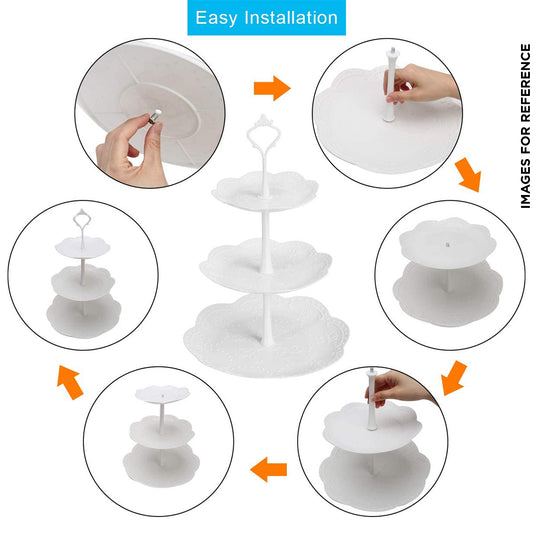 Easy Installation

IMAGES FOR REFERENCE