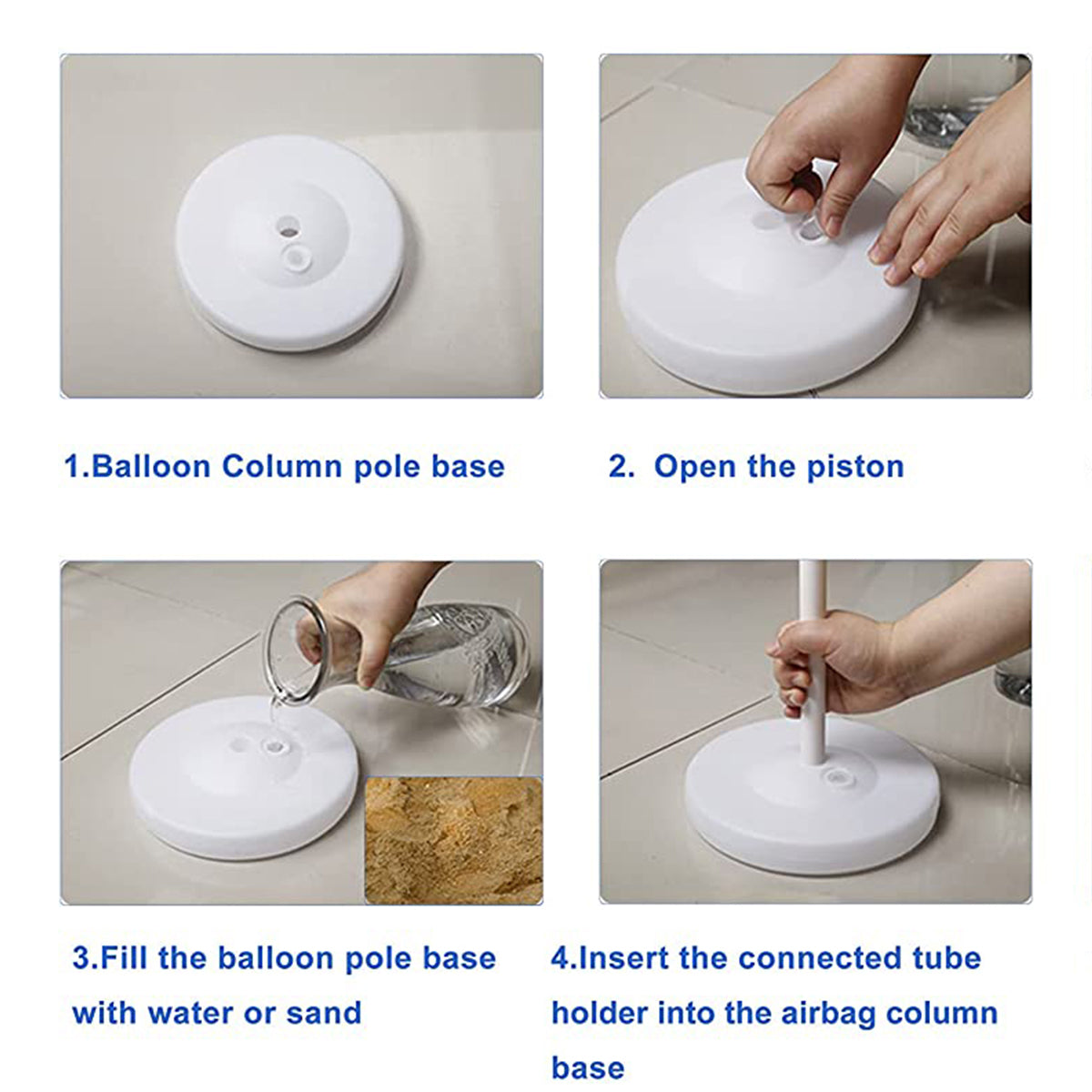 1.Balloon Column pole base

2. Open the piston

3.Fill the balloon pole base with water or sand

4.Insert the connected tube holder into the airbag column base