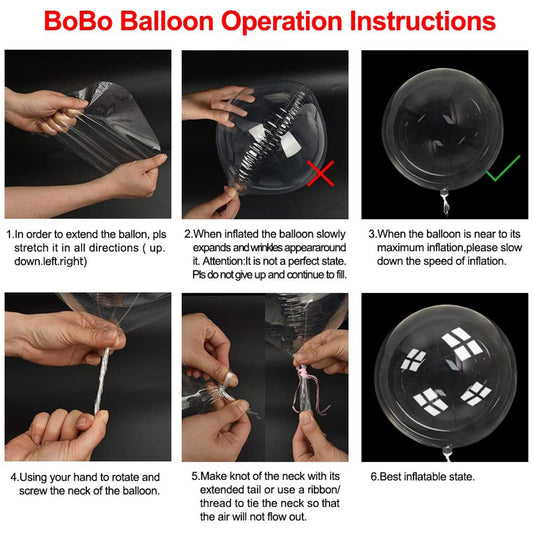 BoBo Balloon Operation Instructions

1.In order to extend the ballon, pls stretch it in all directions ( up. down.left.right)

2.When inflated the balloon slowly expands and wrinkles appeararound it. Attention:It is not a perfect state. Pls do not give up and continue to fill.

3.When the balloon is near to its maximum inflation,please slow down the speed of inflation.

4.Using your hand to rotate and screw the neck of the balloon.

5.Make knot of the neck with its extended tail or use a ribbon/ thread to tie the neck so that the air will not flow out.

6.Best inflatable state.