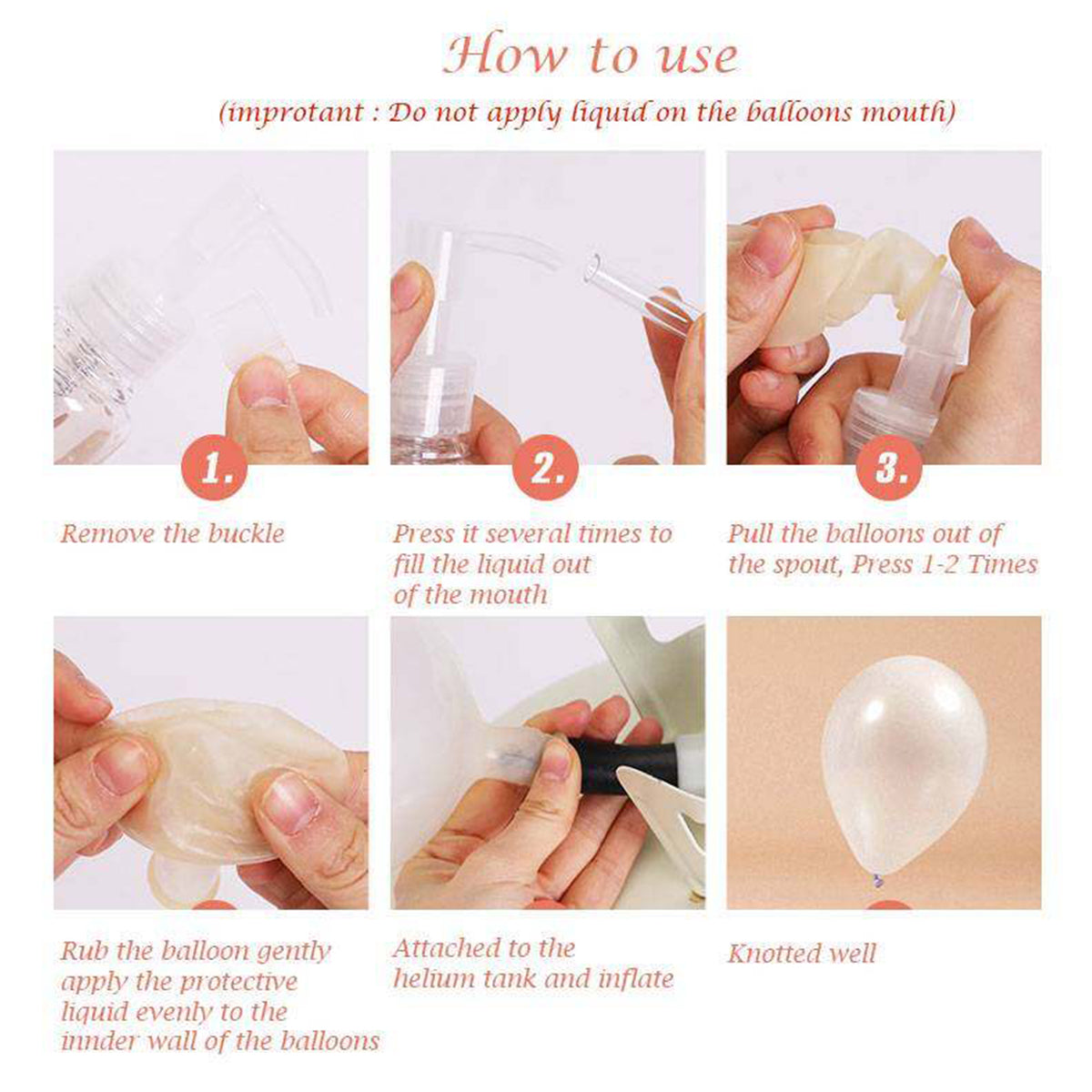 How to use

(improtant : Do not apply liquid on the balloons mouth)

1.

Remove the buckle

2.

Press it several times to fill the liquid out of the mouth

3.

Pull the balloons out of the spout, Press 1-2 Times

Rub the balloon gently apply the protective liquid evenly to the innder wall of the balloons

Attached to the helium tank and inflate

Knotted well