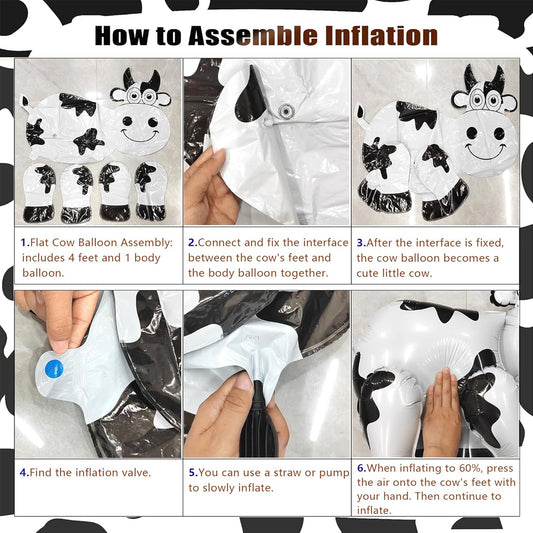 How to Assemble Inflation

1.Flat Cow Balloon Assembly: includes 4 feet and 1 body balloon.

2.Connect and fix the interface between the cow's feet and the body balloon together.

3.After the interface is fixed, the cow balloon becomes a cute little cow.

4.Find the inflation valve.

5.You can use a straw or pump to slowly inflate.

6.When inflating to 60%, press the air onto the cow's feet with your hand. Then continue to inflate.