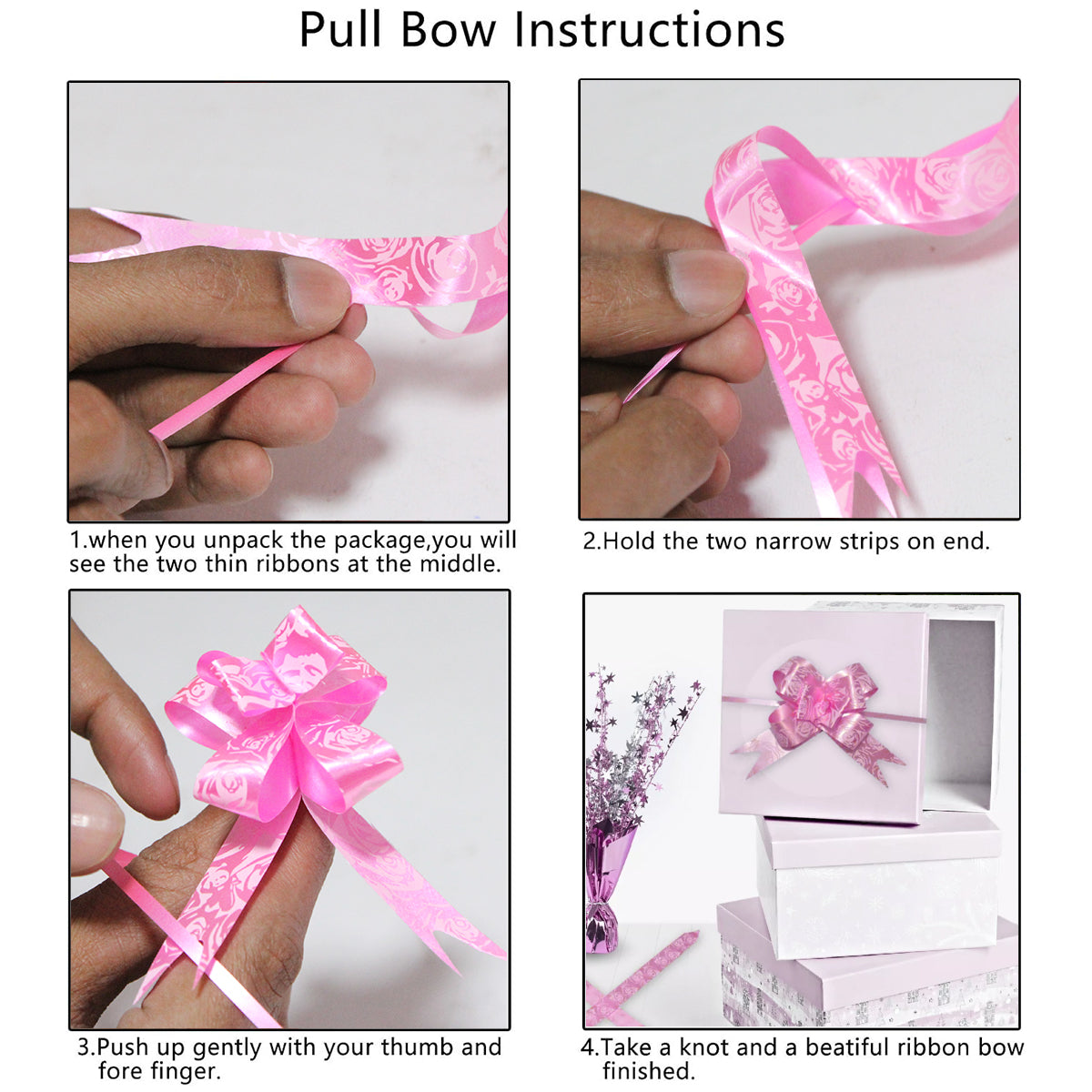 Pull Bow Instructions

1.when you unpack the package,you will see the two thin ribbons at the middle.

2.Hold the two narrow strips on end.

3.Push up gently with your thumb and fore finger.

4.Take a knot and a beatiful ribbon bow finished.