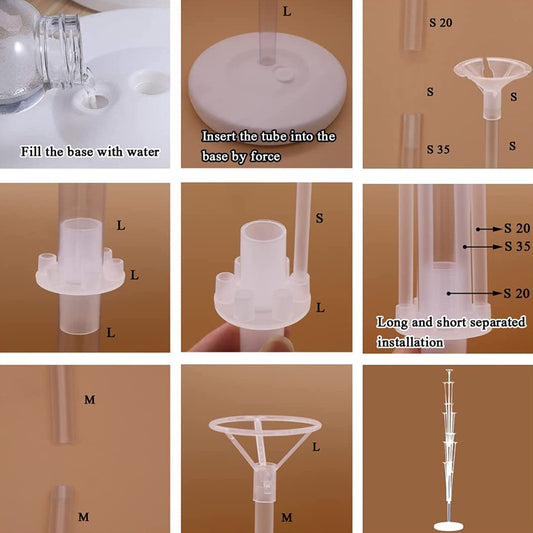 Fill the base with water

L

Insert the tube into the base by force

S 20

S

S

S 35

S

L

L

L

S

L

S 20

S 35

S 20

Long and short separated installation

M

M

L

M