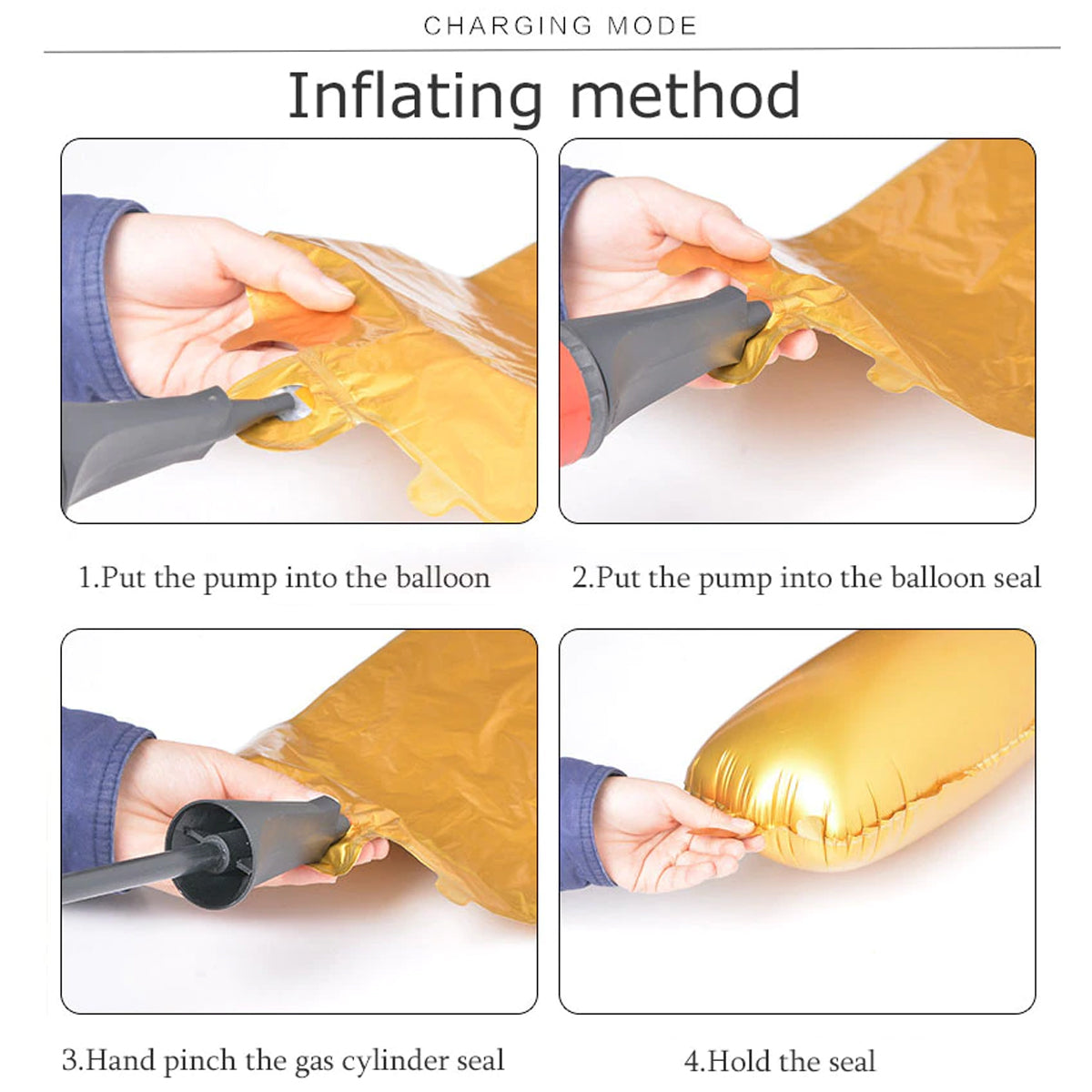 CHARGING MODE

Inflating method

1.Put the pump into the balloon

2.Put the pump into the balloon seal

3.Hand pinch the gas cylinder seal

4.Hold the seal