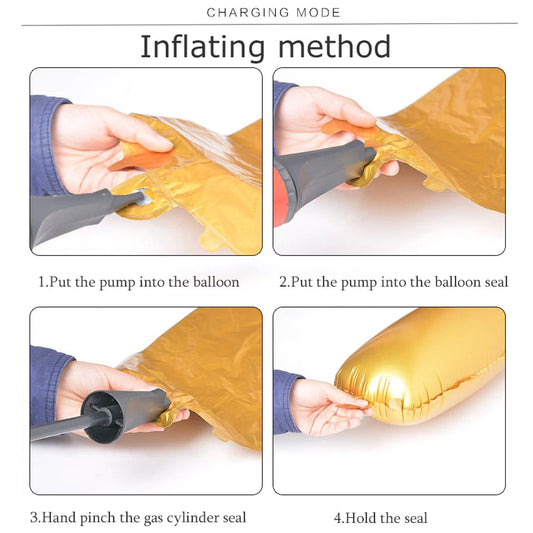 CHARGING MODE

Inflating method

1.Put the pump into the balloon

2.Put the pump into the balloon seal

3.Hand pinch the gas cylinder seal

4.Hold the seal