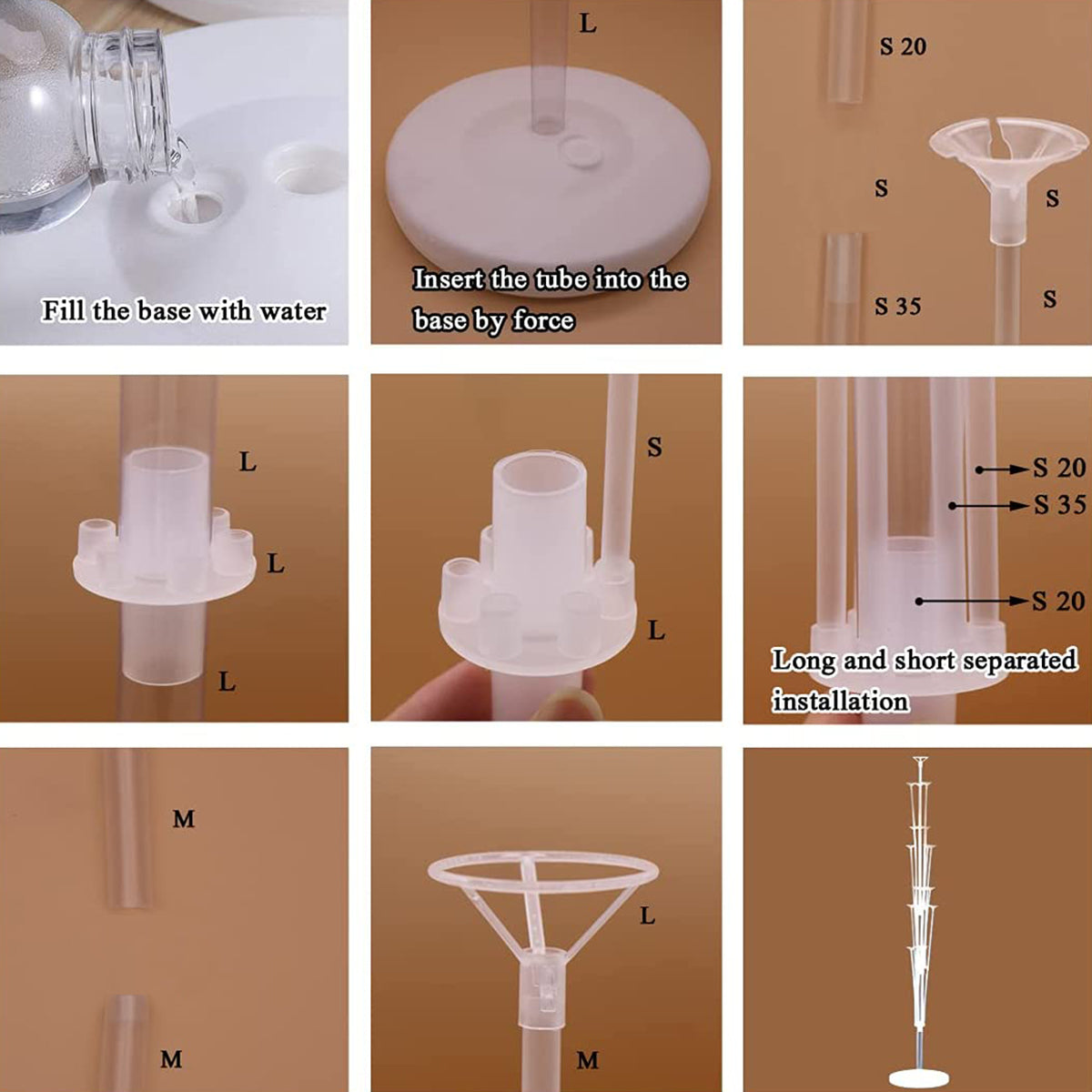 Fill the base with water

L

Insert the tube into the base by force

S 20

S

S

S 35

S

L

L

L

S

L

S 20

S 35

S 20

Long and short separated installation

M

M

L

M