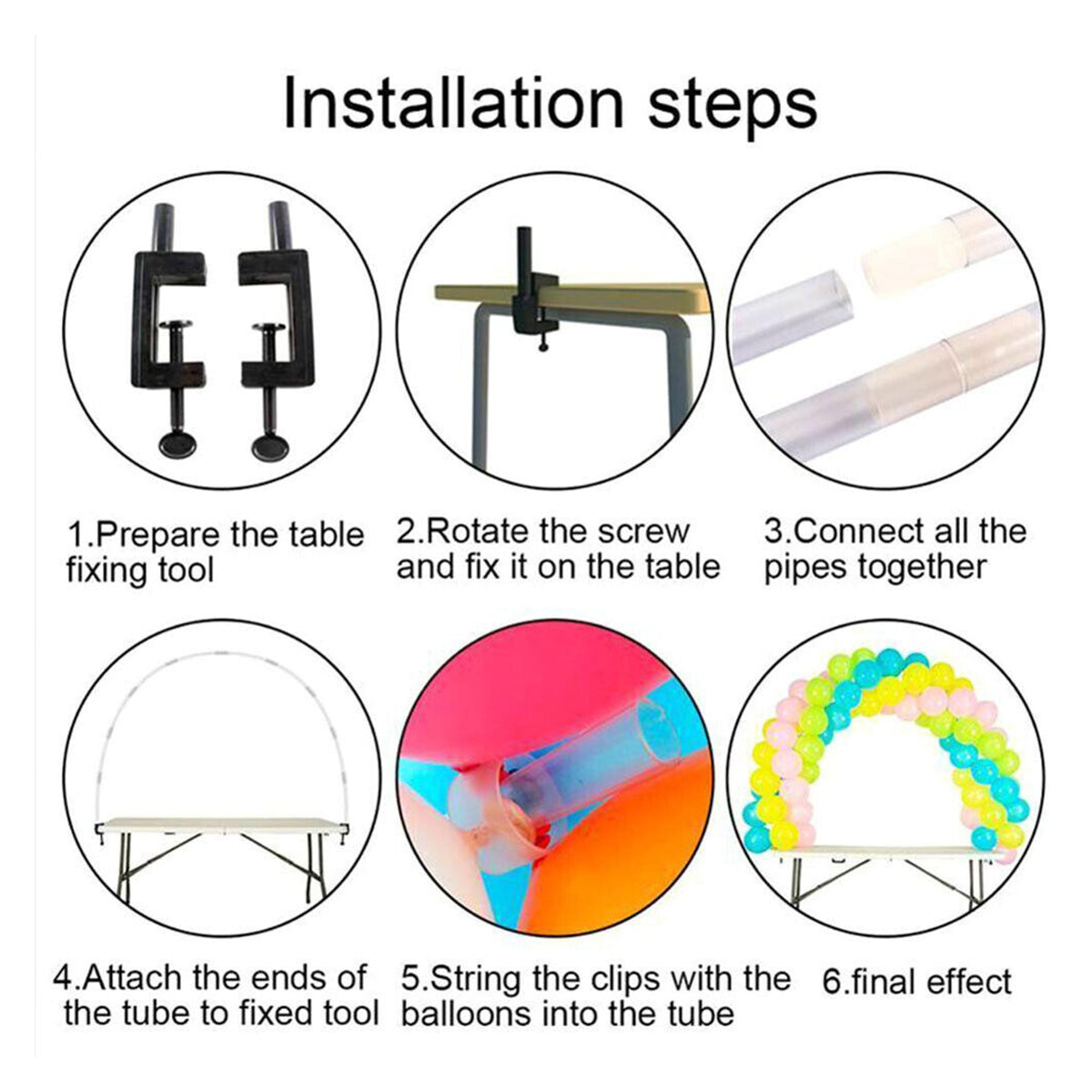 Installation steps

1.Prepare the table fixing tool

2.Rotate the screw and fix it on the table

3.Connect all the pipes together

4.Attach the ends of the tube to fixed tool

5.String the clips with the balloons into the tube

6.final effect