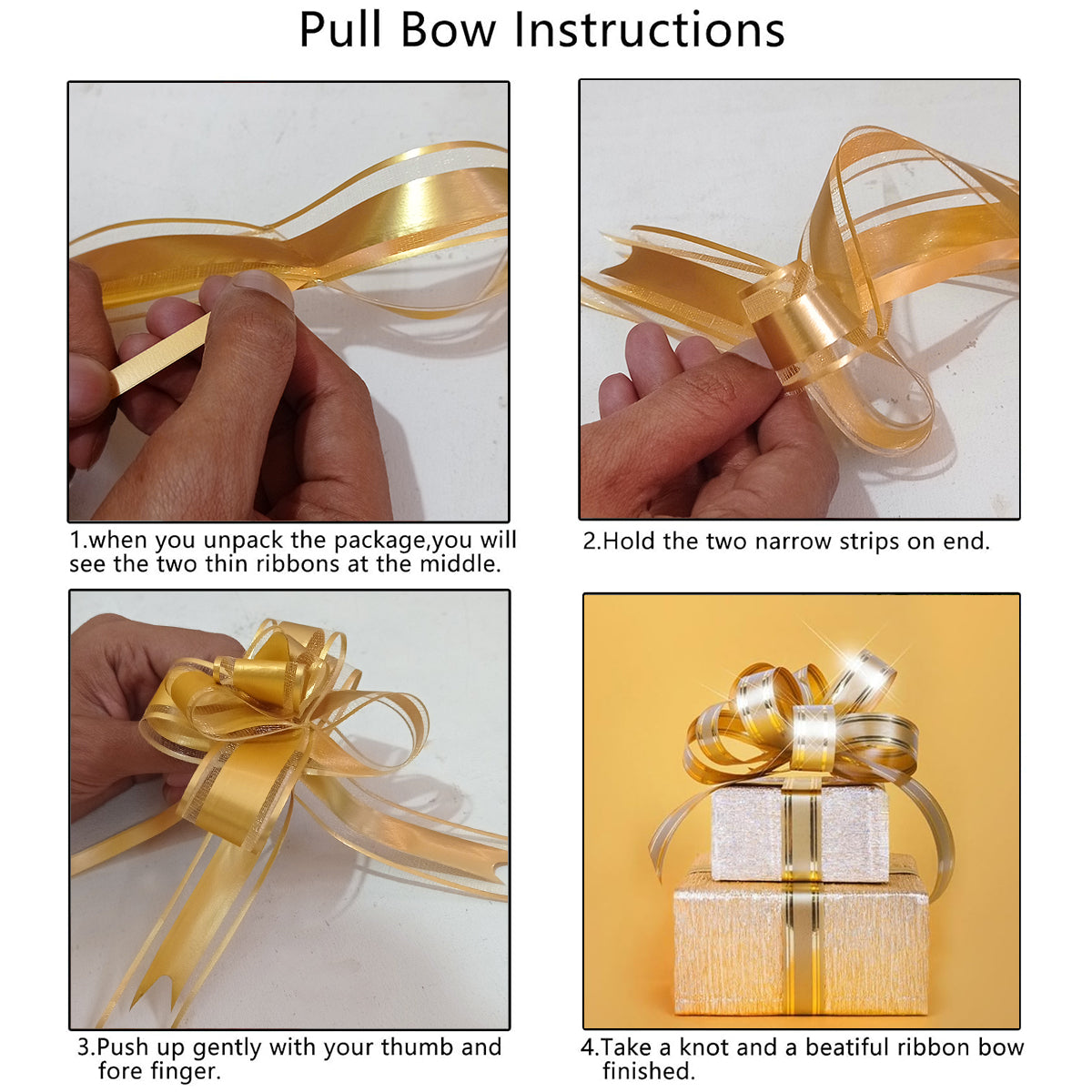 Pull Bow Instructions

1.when you unpack the package,you will see the two thin ribbons at the middle.

2.Hold the two narrow strips on end.

3.Push up gently with your thumb and fore finger.

4.Take a knot and a beatiful ribbon bow finished.