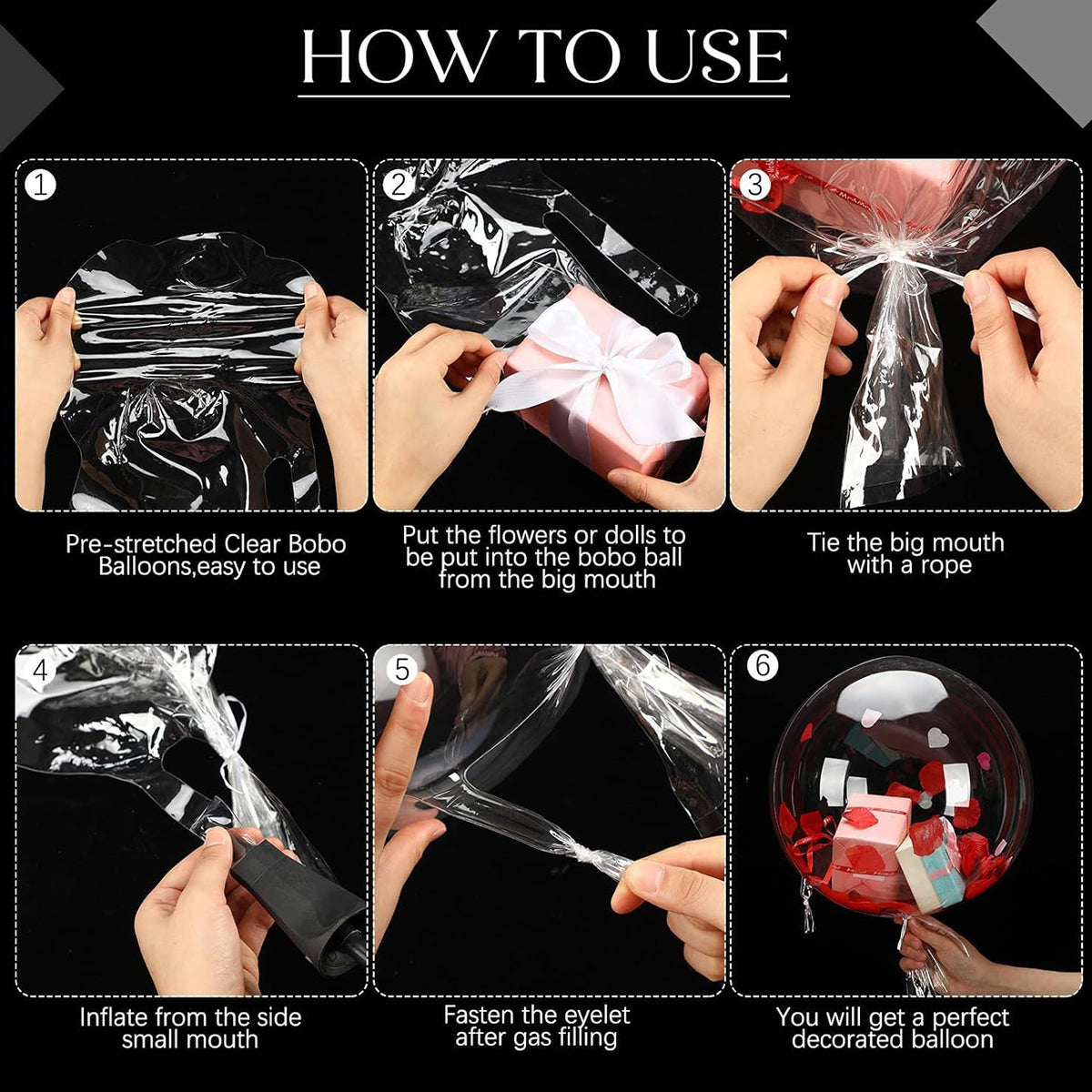 HOW TO USE

1

Pre-stretched Clear Bobo Balloons,easy to use

2

Put the flowers or dolls to be put into the bobo ball from the big mouth

3

Tie the big mouth with a rope

4

Inflate from the side small mouth

5

Fasten the eyelet after gas filling

6

You will get a perfect decorated balloon