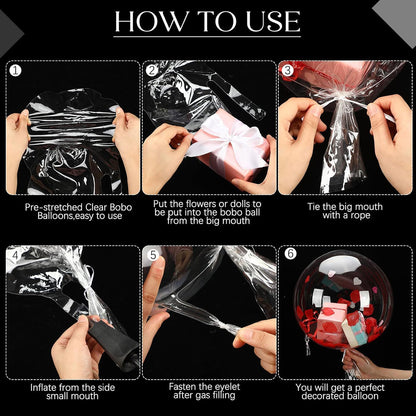 HOW TO USE

1

Pre-stretched Clear Bobo Balloons,easy to use

2

Put the flowers or dolls to be put into the bobo ball from the big mouth

3

Tie the big mouth with a rope

4

Inflate from the side small mouth

5

Fasten the eyelet after gas filling

6

You will get a perfect decorated balloon