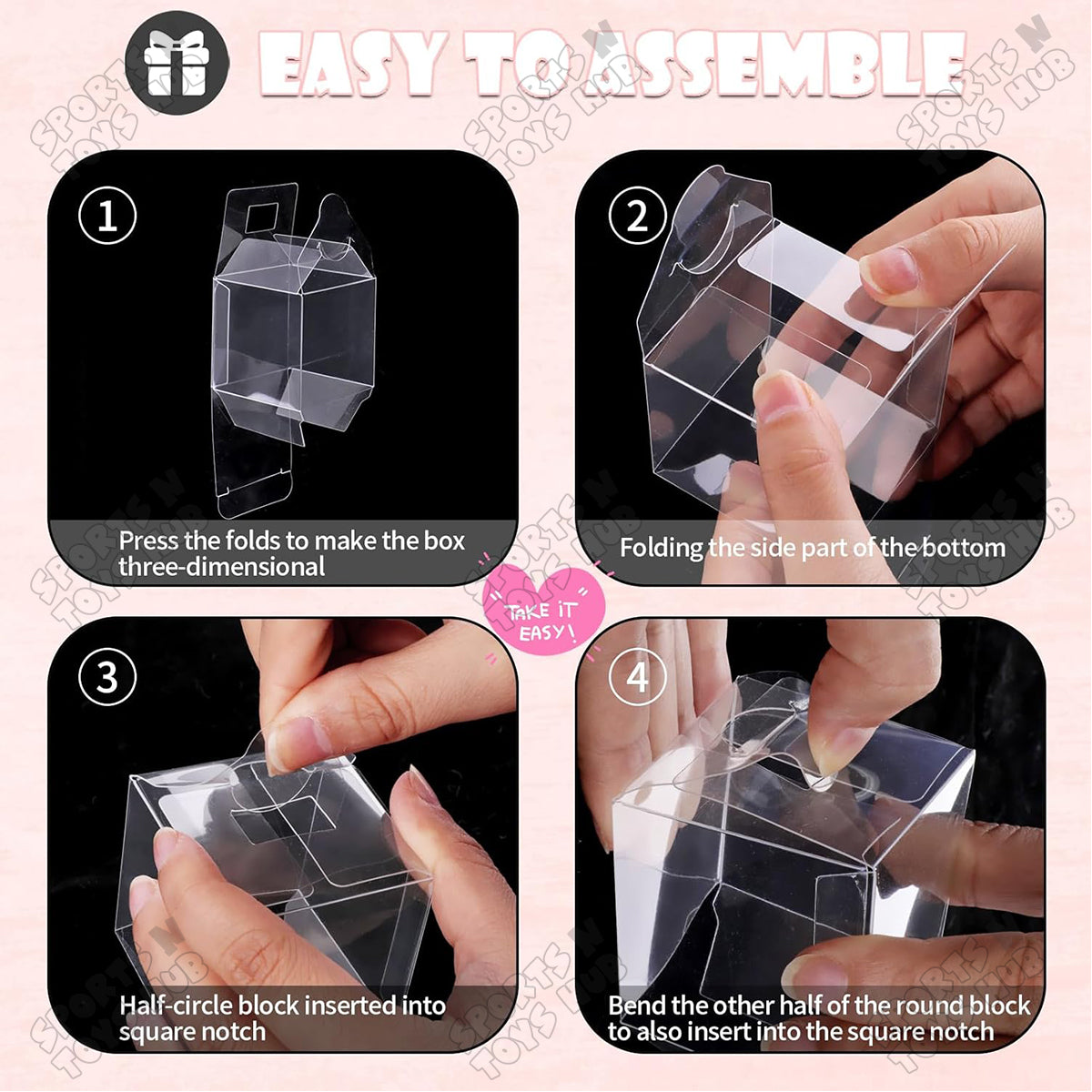 EASY TO ASSEMBLE

SPORTS N TOYS HUB

1

Press the folds to make the box three-dimensional

2

Folding the side part of the bottom

TAKE IT EASY!

3

Half-circle block inserted into square notch

4

Bend the other half of the round block to also insert into the square notch