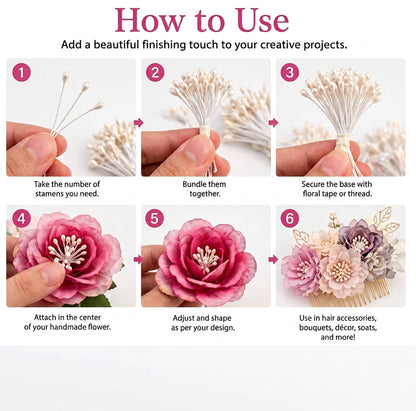 How to Use

Add a beautiful finishing touch to your creative projects.

1

Take the number of stamens you need.

2

Bundle them together.

3

Secure the base with floral tape or thread.

4

Attach in the center of your handmade flower.

5

Adjust and shape as per your design.

6

Use in hair accessories, bouquets, décor, soats, and more!