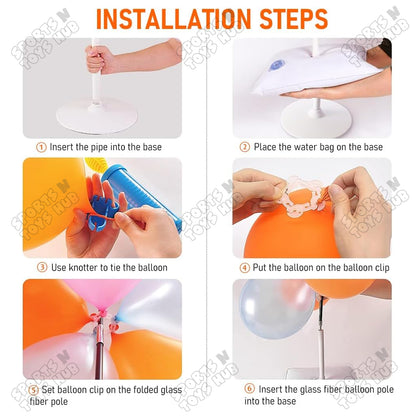 INSTALLATION STEPS

SPORTS N TOYS HUB

① Insert the pipe into the base

② Place the water bag on the base

③ Use knotter to tie the balloon

④ Put the balloon on the balloon clip

⑤ Set balloon clip on the folded glass fiber pole

⑥ Insert the glass fiber balloon pole into the base