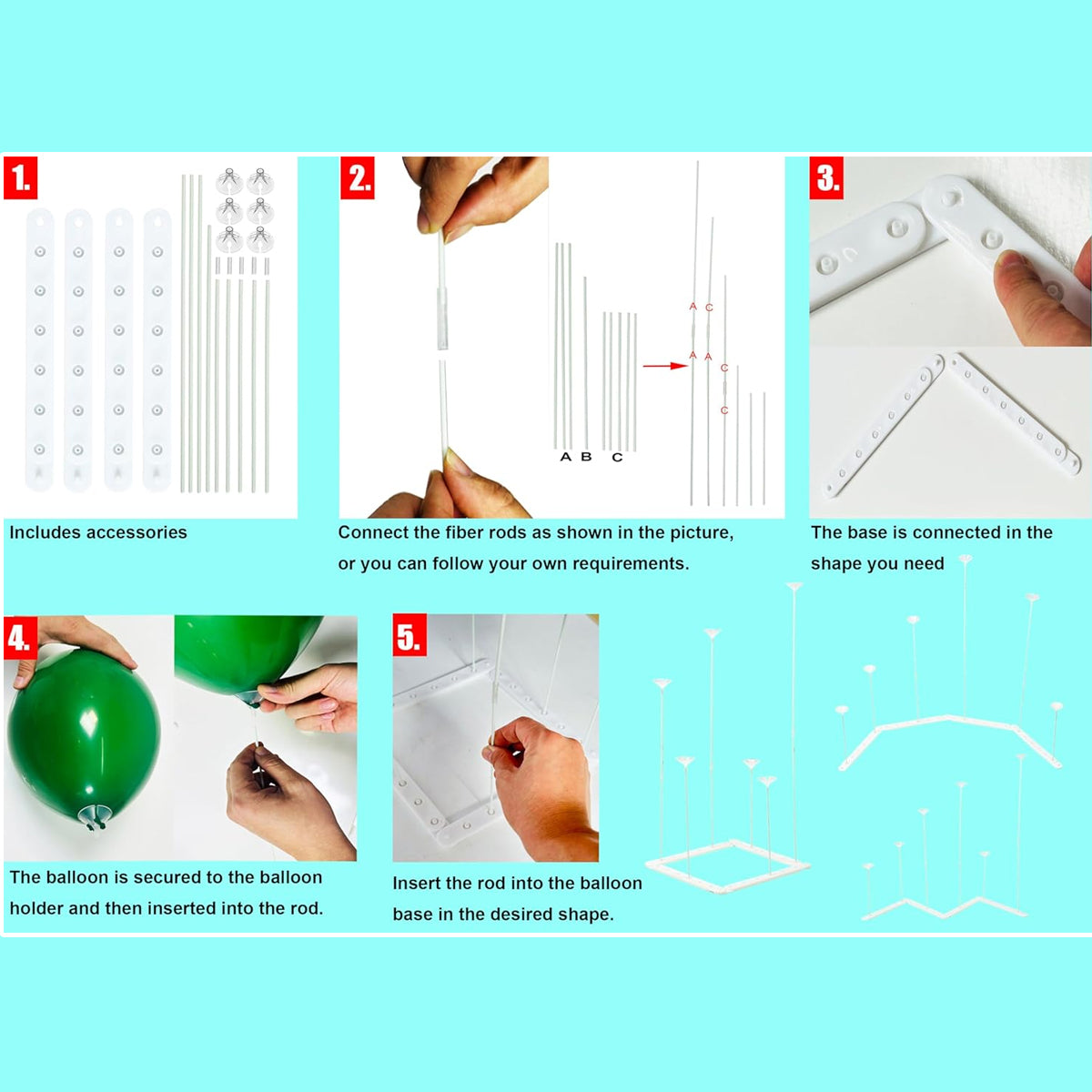 1.

Includes accessories

2.

A B C

A C
A A C
C

Connect the fiber rods as shown in the picture, or you can follow your own requirements.

3.

The base is connected in the shape you need

4.

The balloon is secured to the balloon holder and then inserted into the rod.

5.

Insert the rod into the balloon base in the desired shape.