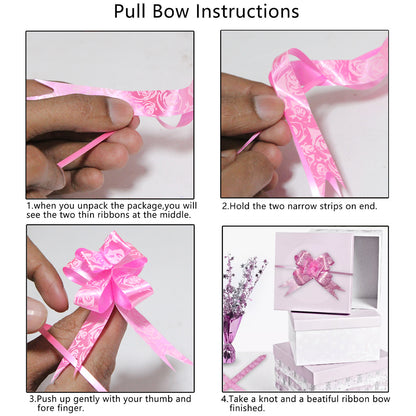 Pull Bow Instructions

1.when you unpack the package,you will see the two thin ribbons at the middle.

2.Hold the two narrow strips on end.

3.Push up gently with your thumb and fore finger.

4.Take a knot and a beatiful ribbon bow finished.