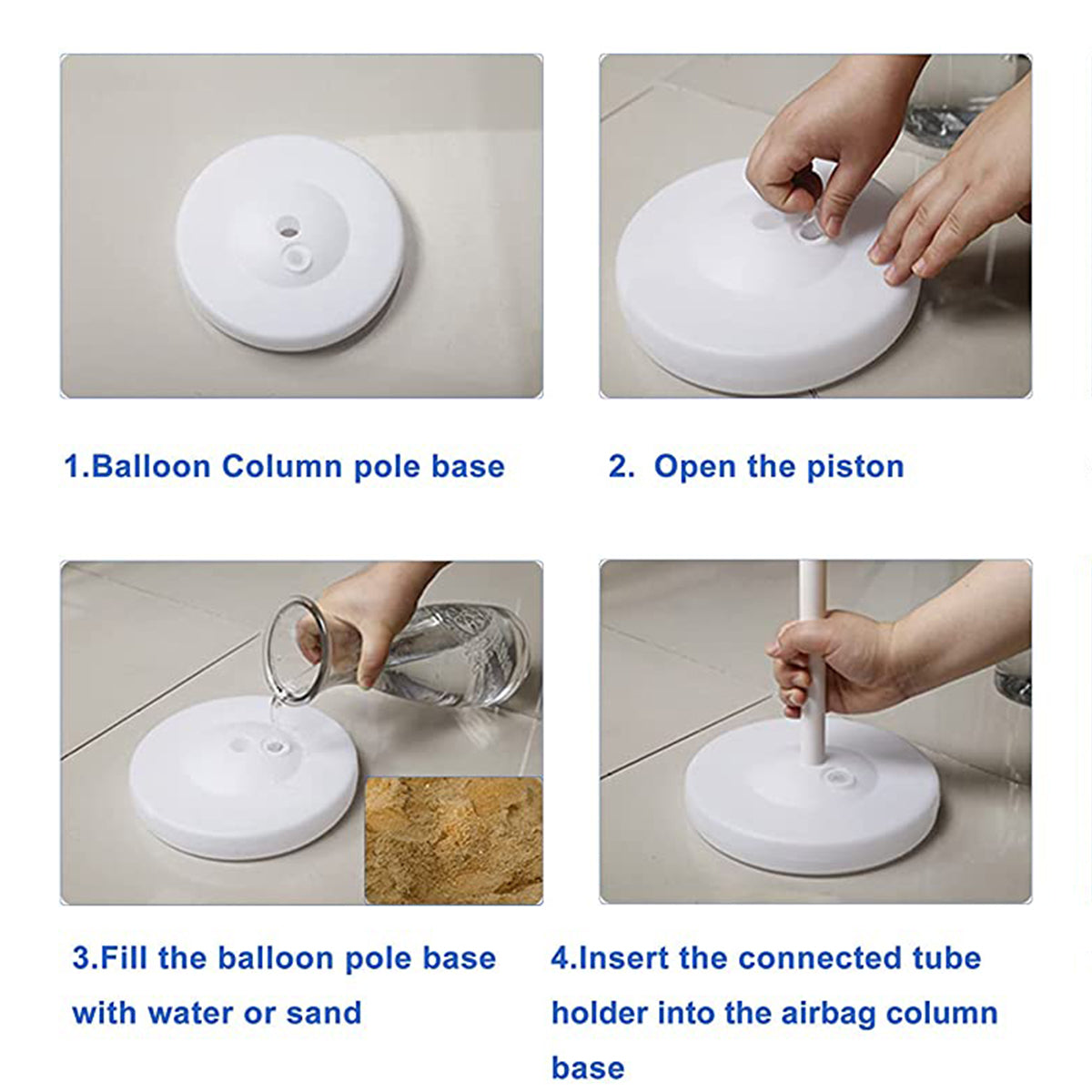 1.Balloon Column pole base

2. Open the piston

3.Fill the balloon pole base with water or sand

4.Insert the connected tube holder into the airbag column base