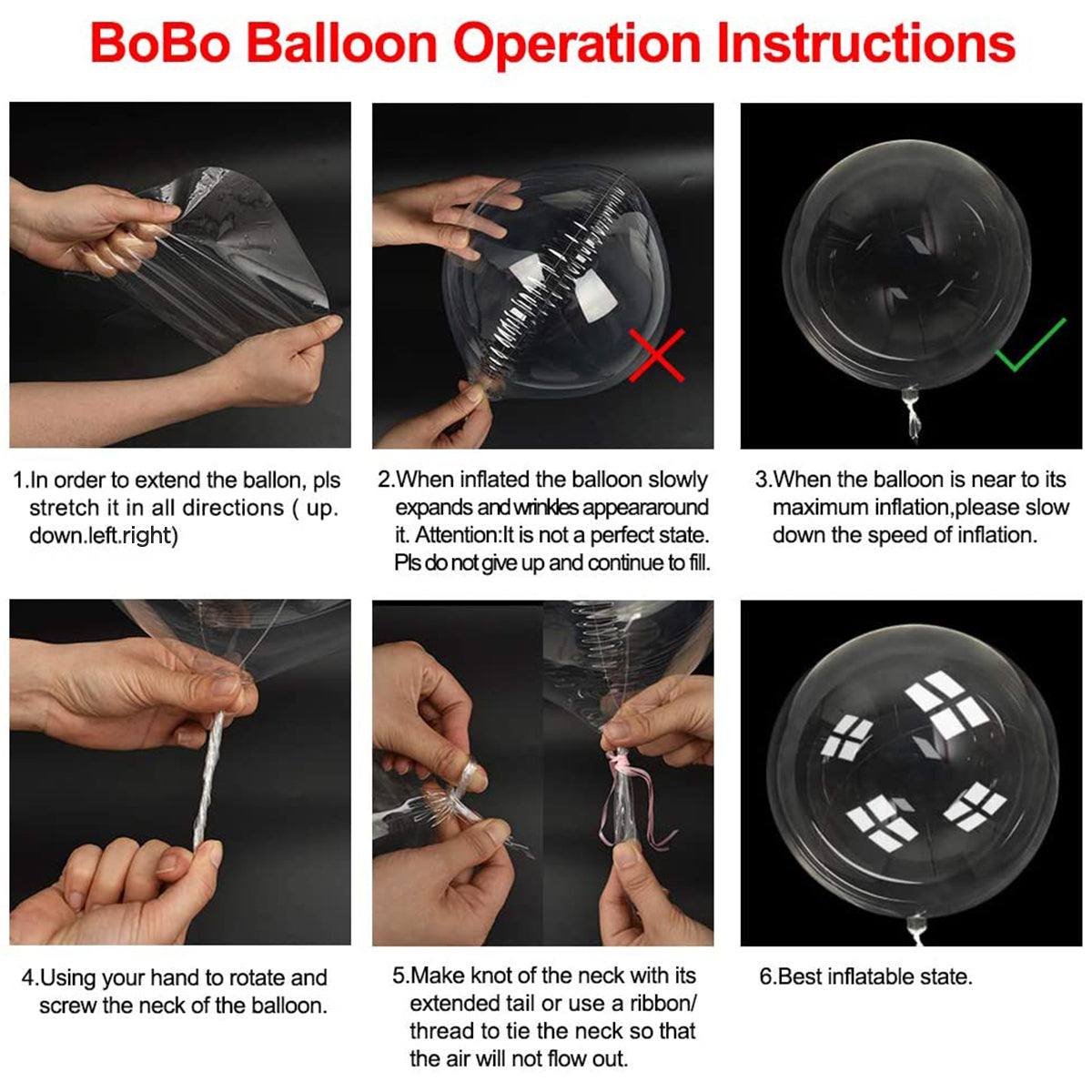 BoBo Balloon Operation Instructions

1.In order to extend the ballon, pls stretch it in all directions ( up. down.left.right)

2.When inflated the balloon slowly expands and wrinkles appeararound it. Attention:It is not a perfect state. Pls do not give up and continue to fill.

3.When the balloon is near to its maximum inflation,please slow down the speed of inflation.

4.Using your hand to rotate and screw the neck of the balloon.

5.Make knot of the neck with its extended tail or use a ribbon/ thread to tie the neck so that the air will not flow out.

6.Best inflatable state.