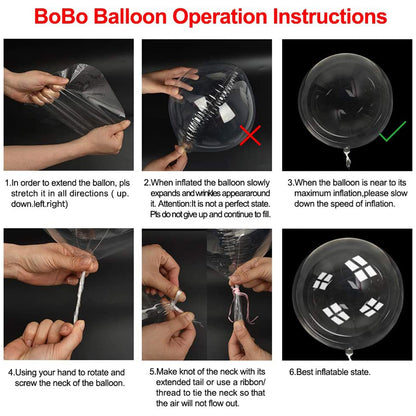 BoBo Balloon Operation Instructions

1.In order to extend the ballon, pls stretch it in all directions ( up. down.left.right)

2.When inflated the balloon slowly expands and wrinkles appeararound it. Attention:It is not a perfect state. Pls do not give up and continue to fill.

3.When the balloon is near to its maximum inflation,please slow down the speed of inflation.

4.Using your hand to rotate and screw the neck of the balloon.

5.Make knot of the neck with its extended tail or use a ribbon/ thread to tie the neck so that the air will not flow out.

6.Best inflatable state.