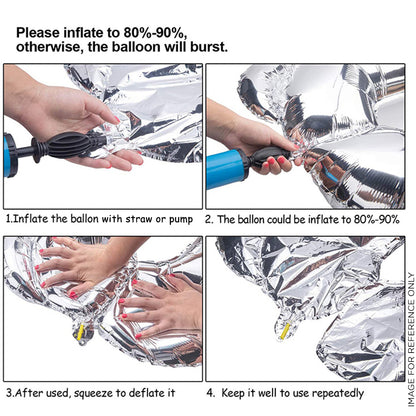 Please inflate to 80%-90%, otherwise, the balloon will burst.

1.Inflate the ballon with straw or pump

2. The ballon could be inflate to 80%-90%

3.After used, squeeze to deflate it

4. Keep it well to use repeatedly

IMAGE FOR REFERENCE ONLY